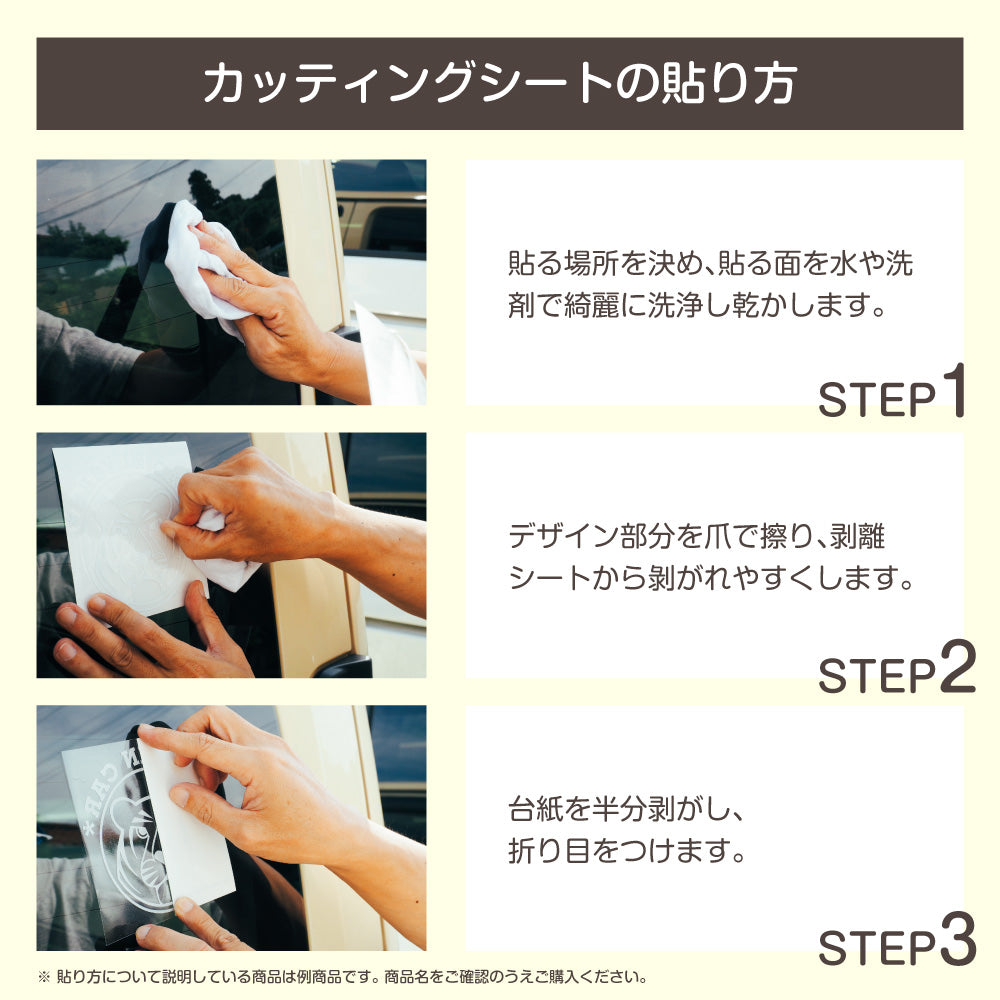 カッティングシートの貼り方

貼る場所を決め、貼る面を水や洗剤で綺麗に洗浄し乾かします。

STEP1

デザイン部分を爪で擦り、剥離シートから剥がれやすくします。

STEP2

台紙を半分剥がし、折り目をつけます。

STEP3

※ 貼り方について説明している商品は例商品です。商品名をご確認のうえご購入ください。